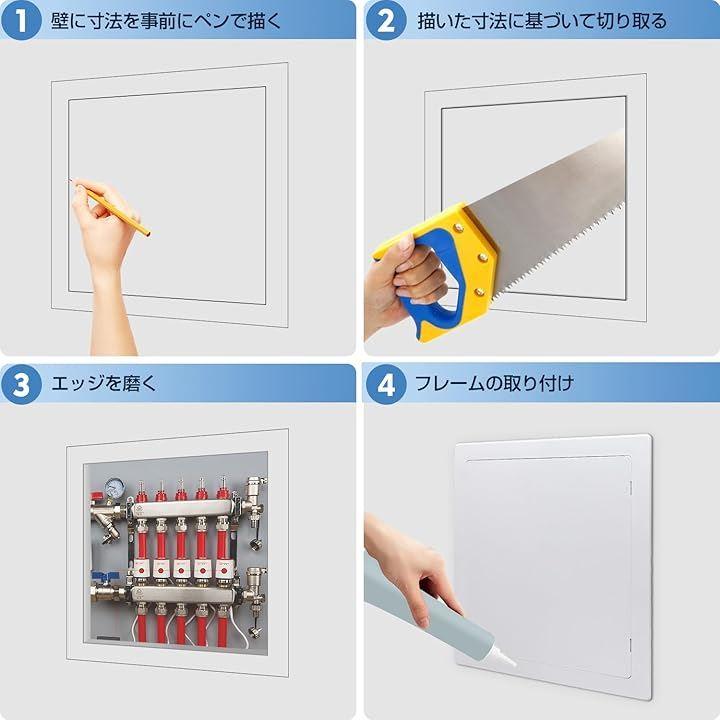 1 壁に寸法を事前にペンで描く

2 描いた寸法に基づいて切り取る

3 エッジを磨く

4 フレームの取り付け