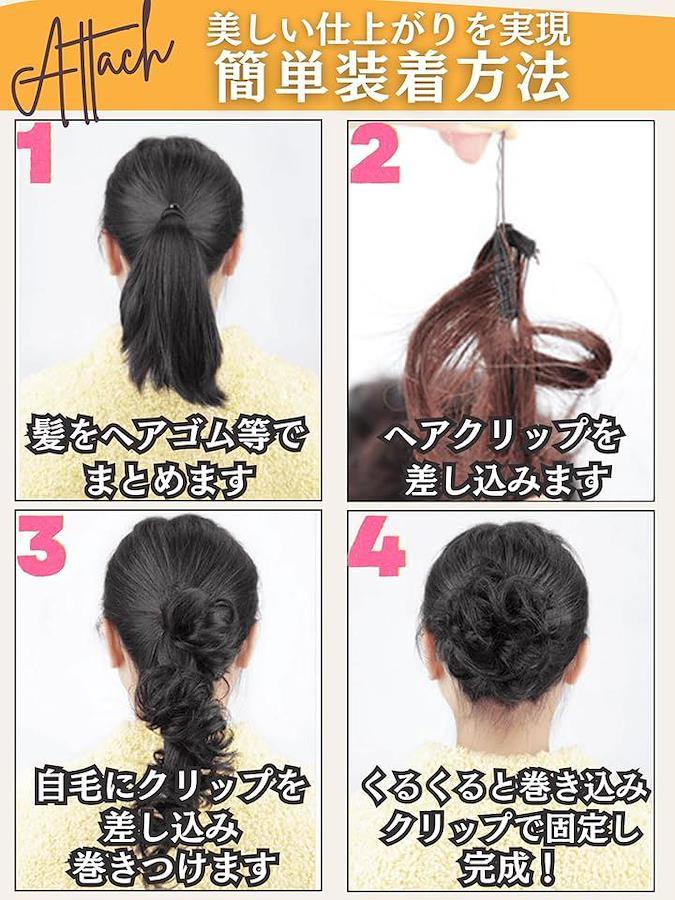 Attach
美しい仕上がりを実現
簡単装着方法

1
髪をヘアゴム等でまとめます

2
ヘアクリップを差し込みます

3
自毛にクリップを差し込み巻きつけます

4
くるくると巻き込みクリップで固定し完成！