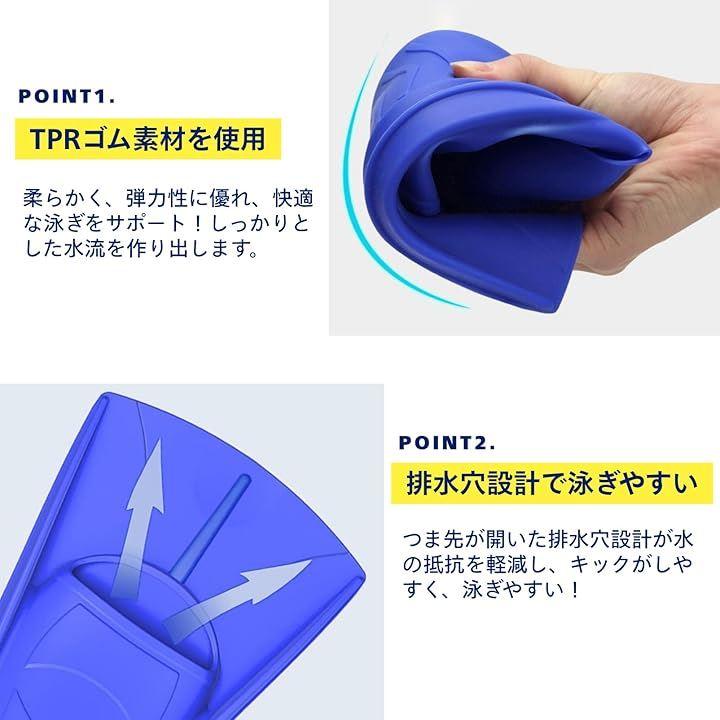 POINT1.

TPRゴム素材を使用

柔らかく、弾力性に優れ、快適な泳ぎをサポート！しっかりとした水流を作り出します。

POINT2.

排水穴設計で泳ぎやすい

つま先が開いた排水穴設計が水の抵抗を軽減し、キックがしやすく、泳ぎやすい！