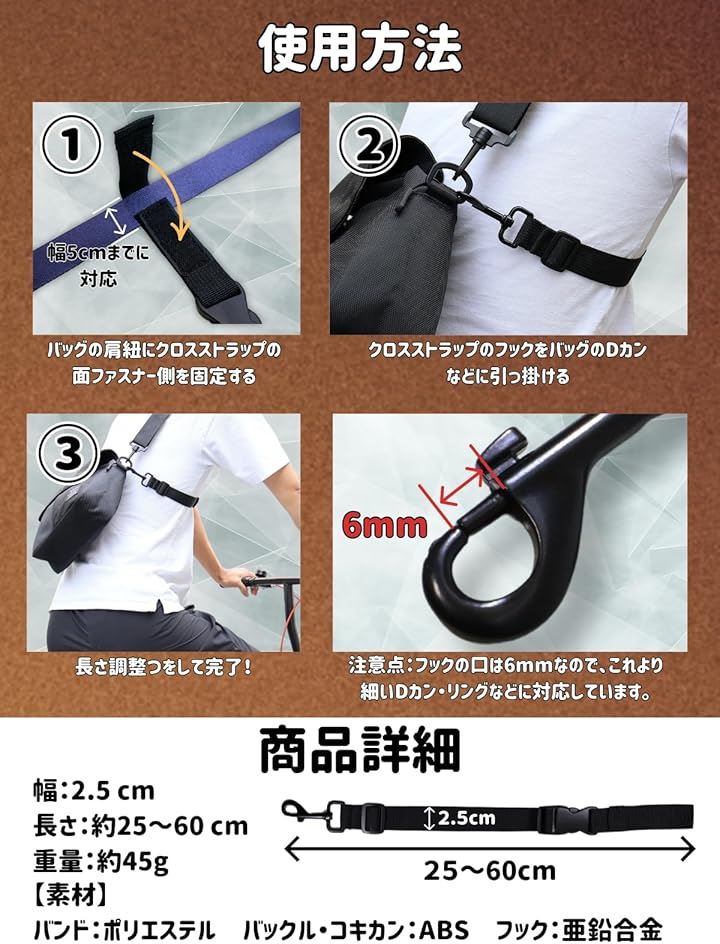 使用方法

①

幅5cmまでに対応

バッグの肩紐にクロスストラップの面ファスナー側を固定する

②

クロスストラップのフックをバッグのDカンなどに引っ掛ける

③

長さ調整つをして完了！

6mm

注意点：フックの口は6mmなので、これより細いDカン・リングなどに対応しています。

商品詳細

幅：2.5 cm
長さ：約25～60 cm
重量：約45g
【素材】
バンド：ポリエステル　バックル・コキカン：ABS　フック：亜鉛合金

2.5cm

25～60cm