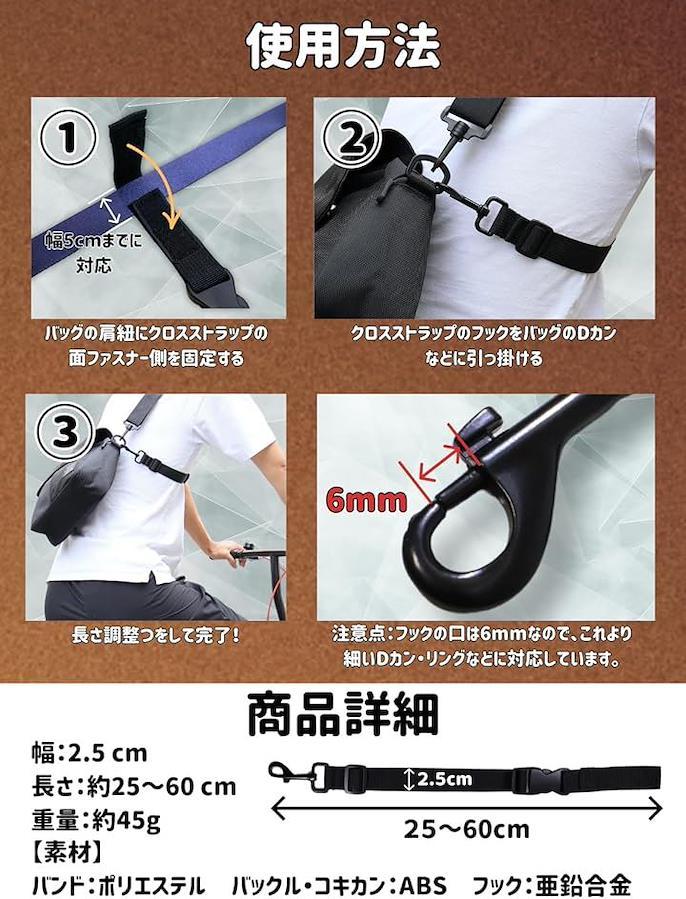 使用方法

①

幅5cmまでに対応

バッグの肩紐にクロスストラップの面ファスナー側を固定する

②

クロスストラップのフックをバッグのDカンなどに引っ掛ける

③

長さ調整つをして完了！

6mm

注意点：フックの口は6mmなので、これより細いDカン・リングなどに対応しています。

商品詳細

幅：2.5 cm
長さ：約25～60 cm
重量：約45g
【素材】
バンド：ポリエステル　バックル・コキカン：ABS　フック：亜鉛合金

2.5cm

25～60cm