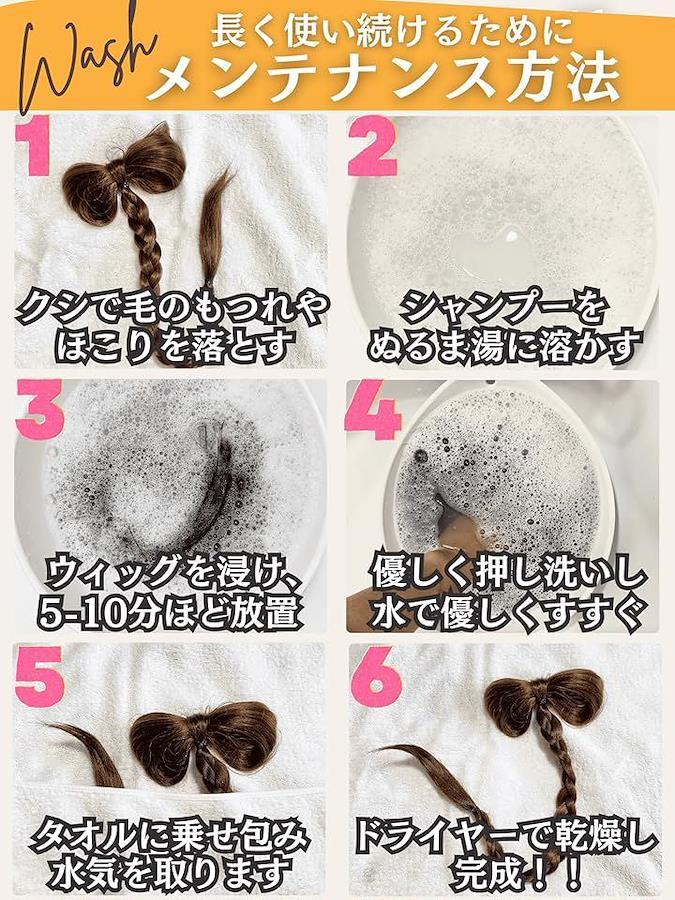 Wash
長く使い続けるために
メンテナンス方法

1
クシで毛のもつれやほこりを落とす

2
シャンプーをぬるま湯に溶かす

3
ウィッグを浸け、5-10分ほど放置

4
優しく押し洗いし水で優しくすすぐ

5
タオルに乗せ包み水気を取ります

6
ドライヤーで乾燥し完成！！