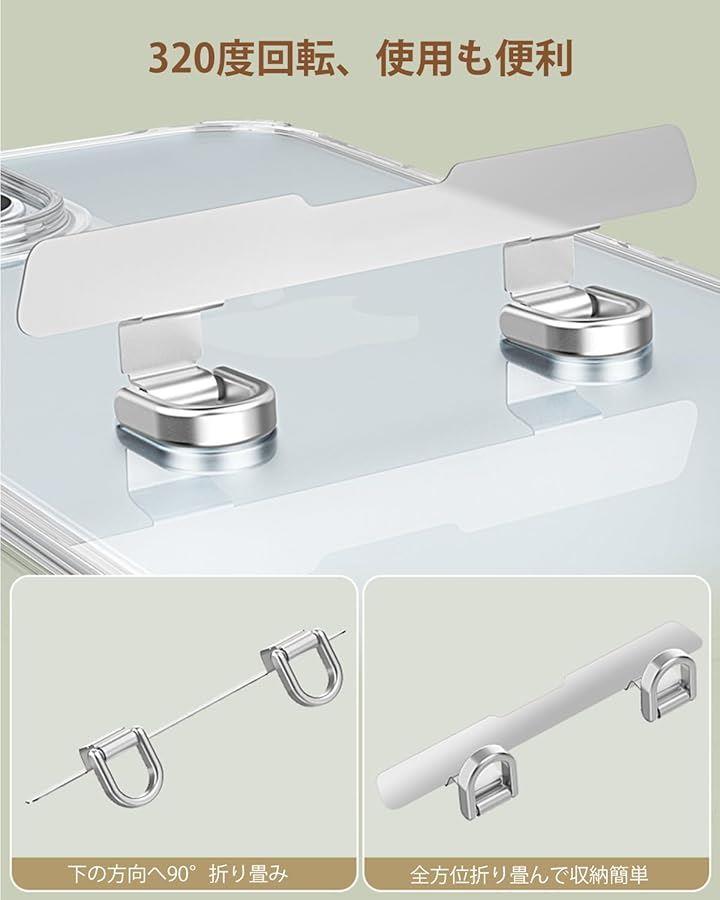 320度回転、使用も便利

下の方向へ90°折り畳み

全方位折り畳んで収納簡単