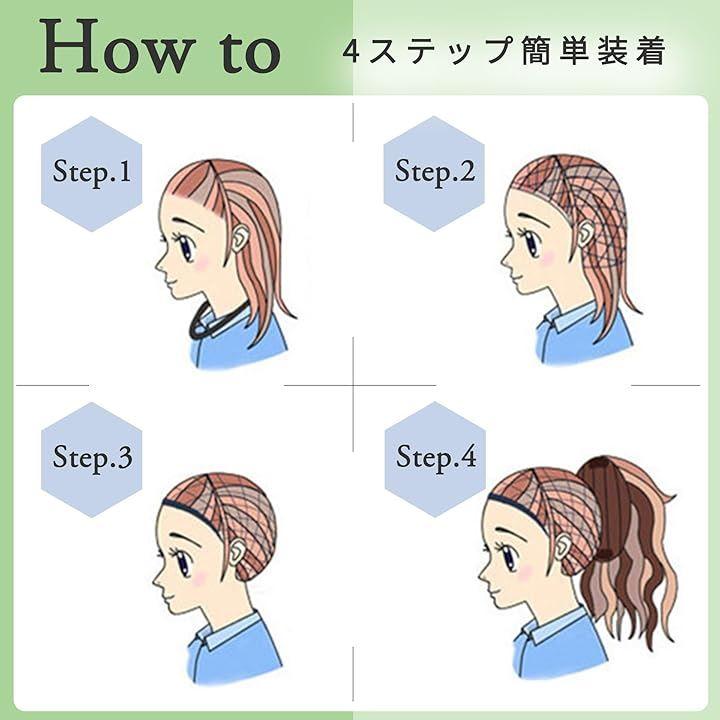 How to

4ステップ簡単装着

Step.1

Step.2

Step.3

Step.4