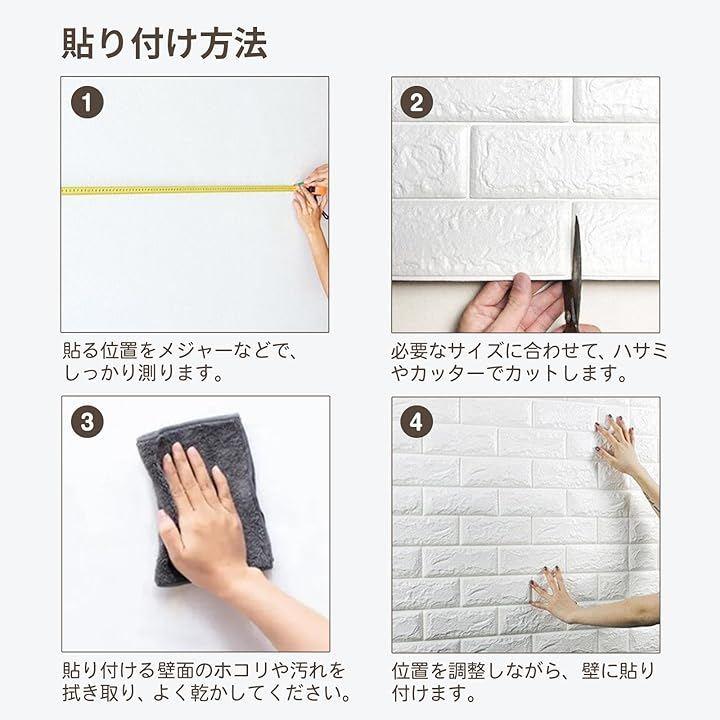 貼り付け方法

1

貼る位置をメジャーなどで、しっかり測ります。

2

必要なサイズに合わせて、ハサミやカッターでカットします。

3

貼り付ける壁面のホコリや汚れを拭き取り、よく乾かしてください。

4

位置を調整しながら、壁に貼り付けます。