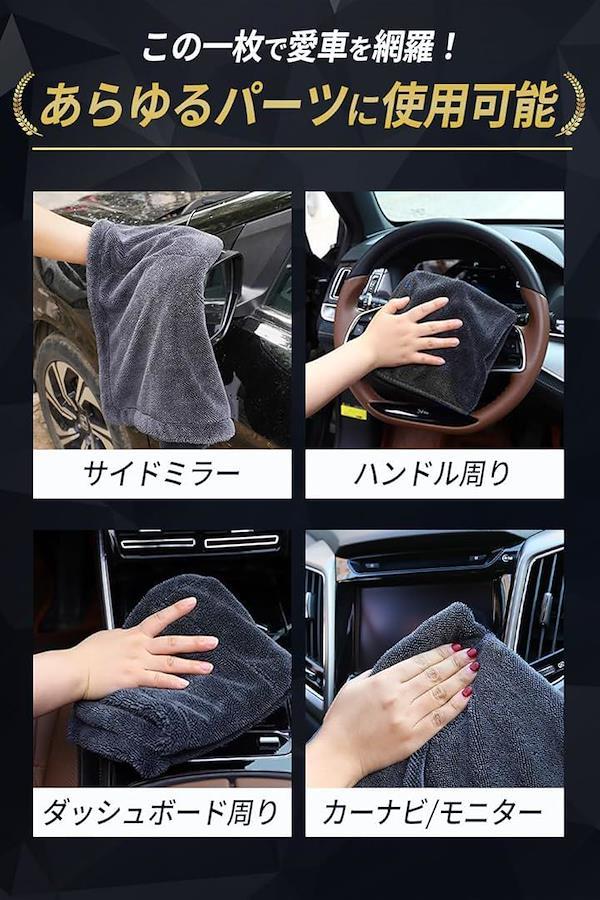 この一枚で愛車を網羅！
あらゆるパーツに使用可能

サイドミラー

ハンドル周り

ダッシュボード周り

カーナビ/モニター