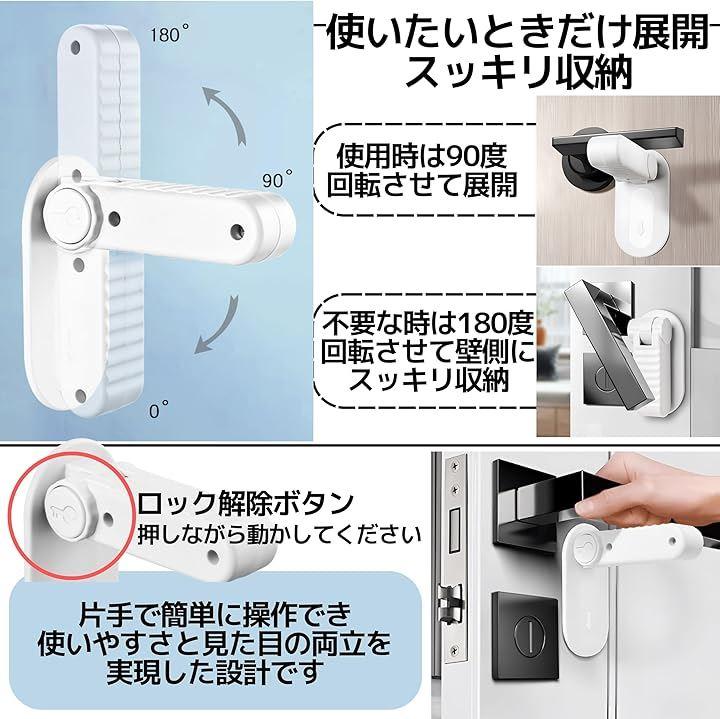 180°

90°

0°

使いたいときだけ展開
スッキリ収納

使用時は90度
回転させて展開

不要な時は180度
回転させて壁側に
スッキリ収納

ロック解除ボタン
押しながら動かしてください

片手で簡単に操作でき
使いやすさと見た目の両立を
実現した設計です