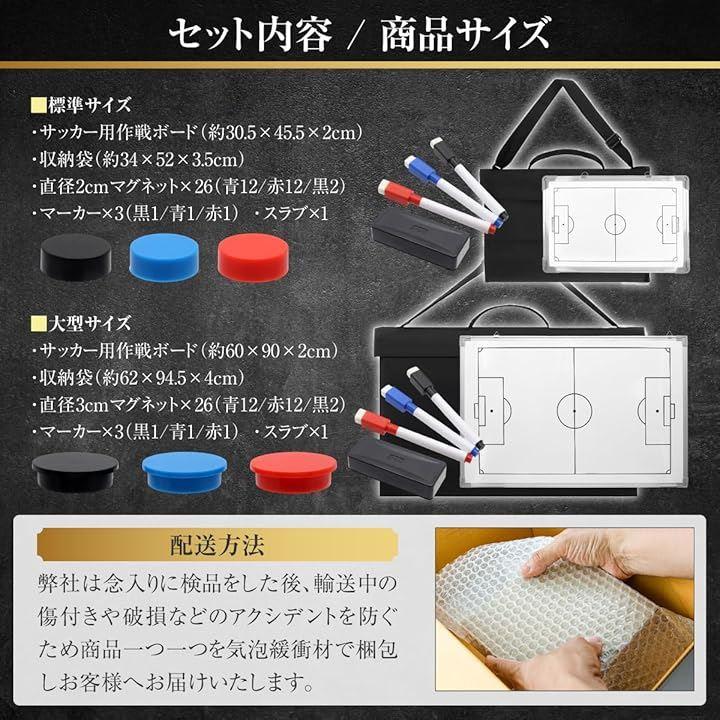 セット内容 / 商品サイズ

■標準サイズ
・サッカー用作戦ボード（約30.5×45.5×2cm）
・収納袋（約34×52×3.5cm）
・直径2cmマグネット×26（青12/赤12/黒2）
・マーカー×3（黒1/青1/赤1） ・スラブ×1

■大型サイズ
・サッカー用作戦ボード（約60×90×2cm）
・収納袋（約62×94.5×4cm）
・直径3cmマグネット×26（青12/赤12/黒2）
・マーカー×3（黒1/青1/赤1） ・スラブ×1

配送方法
弊社は念入りに検品をした後、輸送中の傷付きや破損などのアクシデントを防ぐため商品一つ一つを気泡緩衝材で梱包しお客様へお届けいたします。