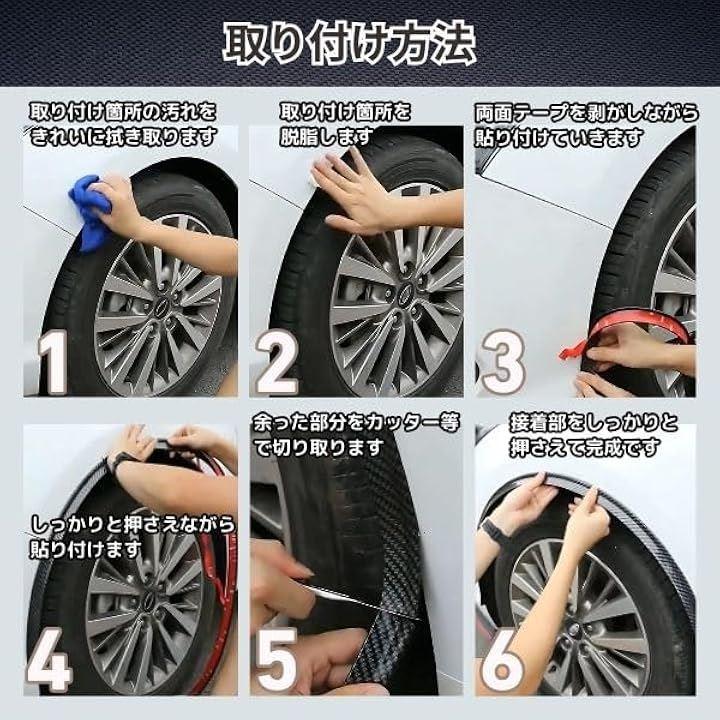 取り付け方法

取り付け箇所の汚れをきれいに拭き取ります

1

取り付け箇所を脱脂します

2

両面テープを剥がしながら貼り付けていきます

3

しっかりと押さえながら貼り付けます

4

余った部分をカッター等で切り取ります

5

接着部をしっかりと押さえて完成です

6