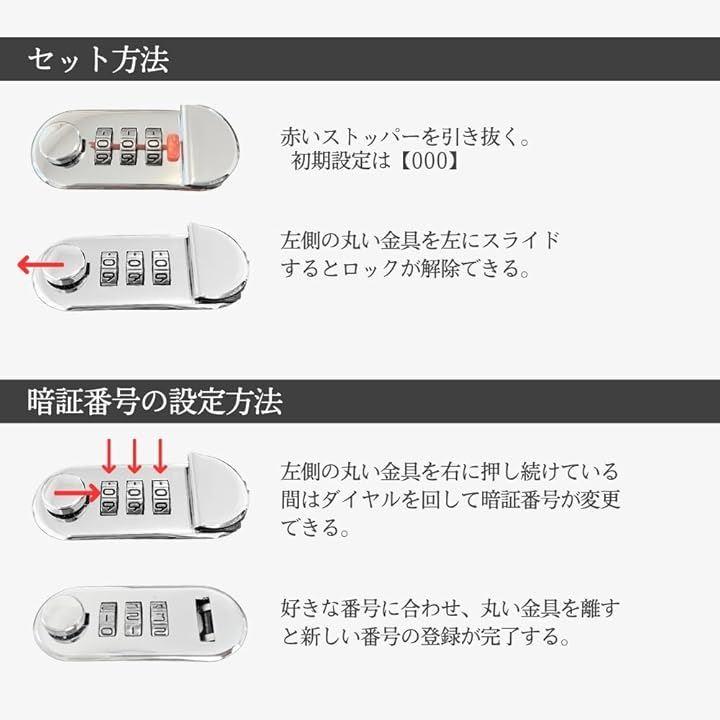 セット方法

赤いストッパーを引き抜く。
初期設定は【000】

左側の丸い金具を左にスライドするとロックが解除できる。

暗証番号の設定方法

左側の丸い金具を右に押し続けている間はダイヤルを回して暗証番号が変更できる。

好きな番号に合わせ、丸い金具を離すと新しい番号の登録が完了する。