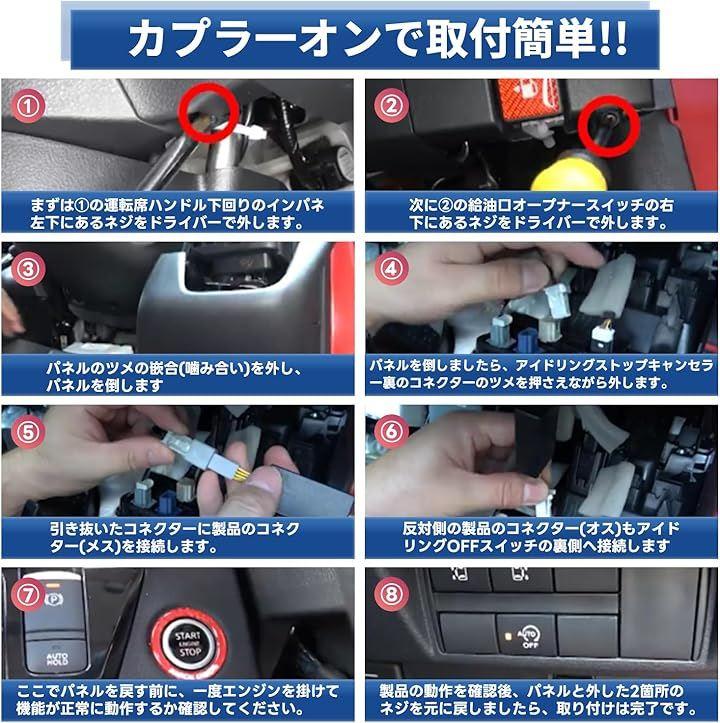 カプラーオンで取付簡単!!

①

まずは①の運転席ハンドル下回りのインパネ左下にあるネジをドライバーで外します。

②

次に②の給油口オープナースイッチの右下にあるネジをドライバーで外します。

③

パネルのツメの嵌合(噛み合い)を外し、パネルを倒します

④

パネルを倒しましたら、アイドリングストップキャンセラー裏のコネクターのツメを押さえながら外します。

⑤

引き抜いたコネクターに製品のコネクター(メス)を接続します。

⑥

反対側の製品のコネクター(オス)もアイドリングOFFスイッチの裏側へ接続します

⑦

AUTO HOLD

START ENGINE STOP

ここでパネルを戻す前に、一度エンジンを掛けて機能が正常に動作するか確認してください。

⑧

AUTO OFF

製品の動作を確認後、パネルと外した2箇所のネジを元に戻しましたら、取り付けは完了です。