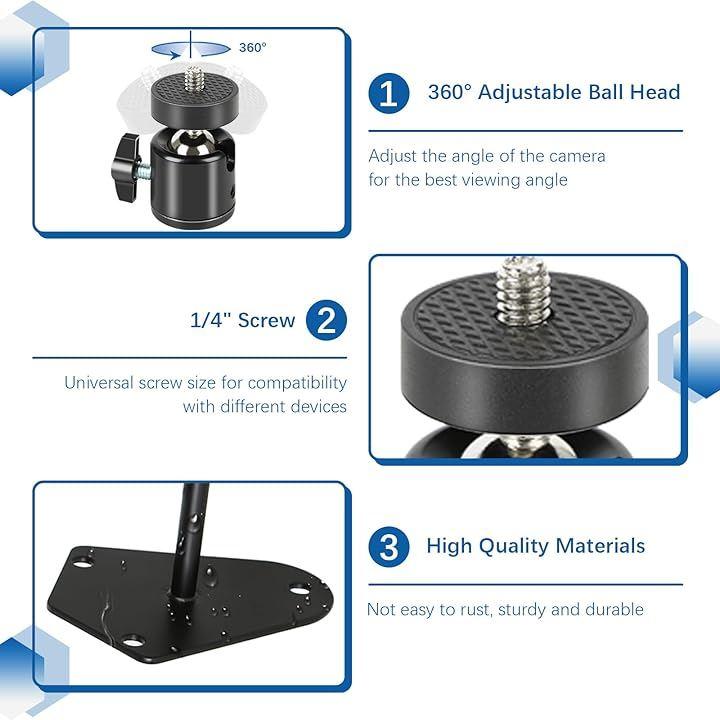 360°

1 360° Adjustable Ball Head

Adjust the angle of the camera for the best viewing angle

1/4" Screw 2

Universal screw size for compatibility with different devices

3 High Quality Materials

Not easy to rust, sturdy and durable