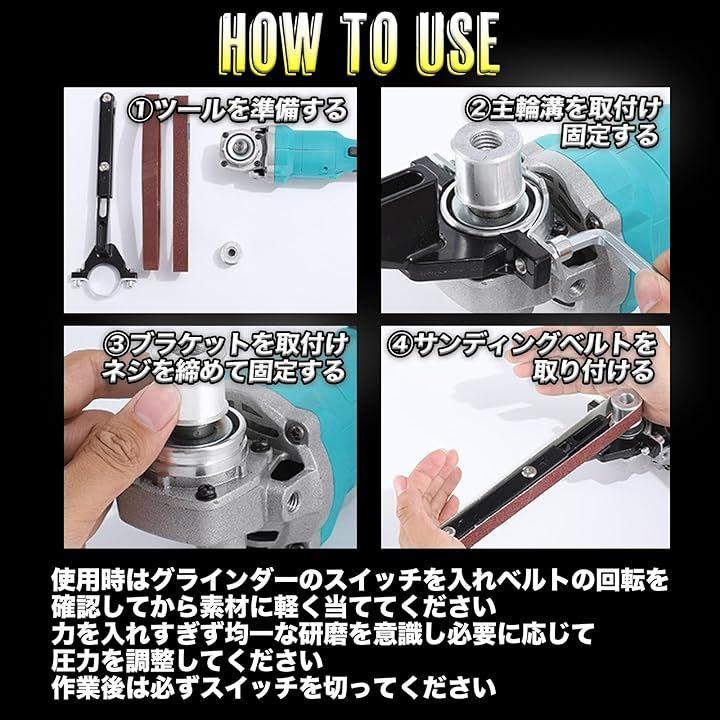 HOW TO USE

①ツールを準備する

②主輪溝を取付け固定する

③ブラケットを取付けネジを締めて固定する

④サンディングベルトを取り付ける

使用時はグラインダーのスイッチを入れベルトの回転を確認してから素材に軽く当ててください
力を入れすぎず均一な研磨を意識し必要に応じて圧力を調整してください
作業後は必ずスイッチを切ってください