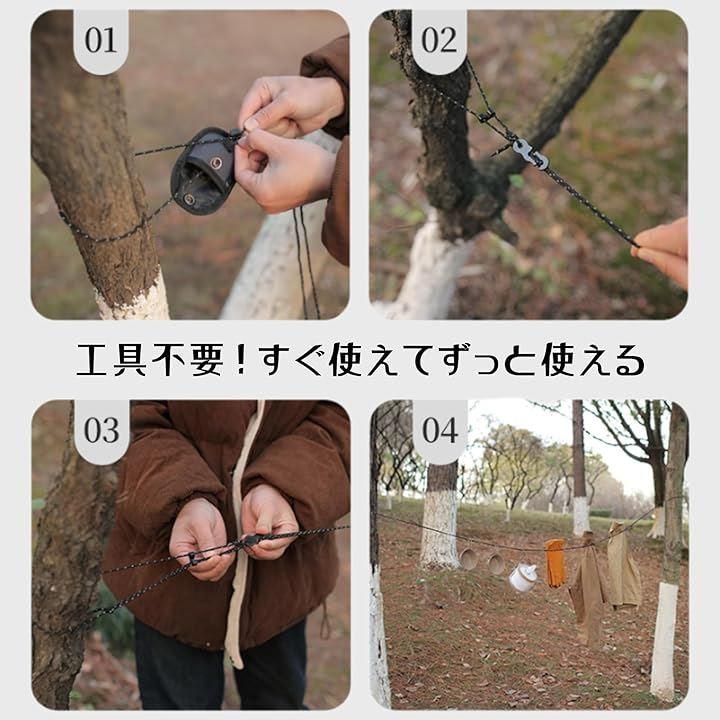 01

02

工具不要！すぐ使えてずっと使える

03

04