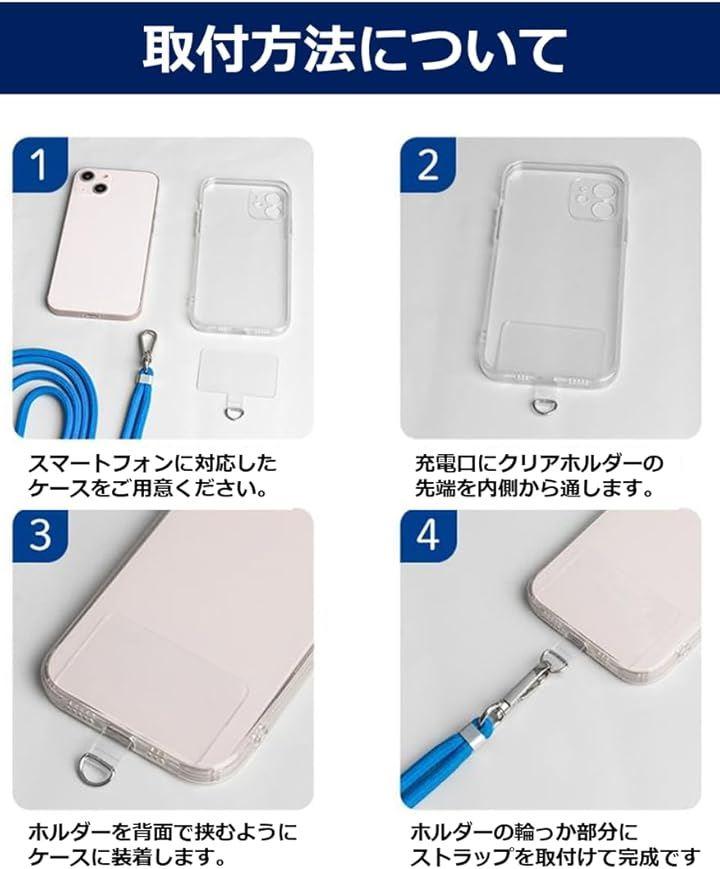 取付方法について

1

スマートフォンに対応したケースをご用意ください。

2

充電口にクリアホルダーの先端を内側から通します。

3

ホルダーを背面で挟むようにケースに装着します。

4

ホルダーの輪っか部分にストラップを取付けて完成です