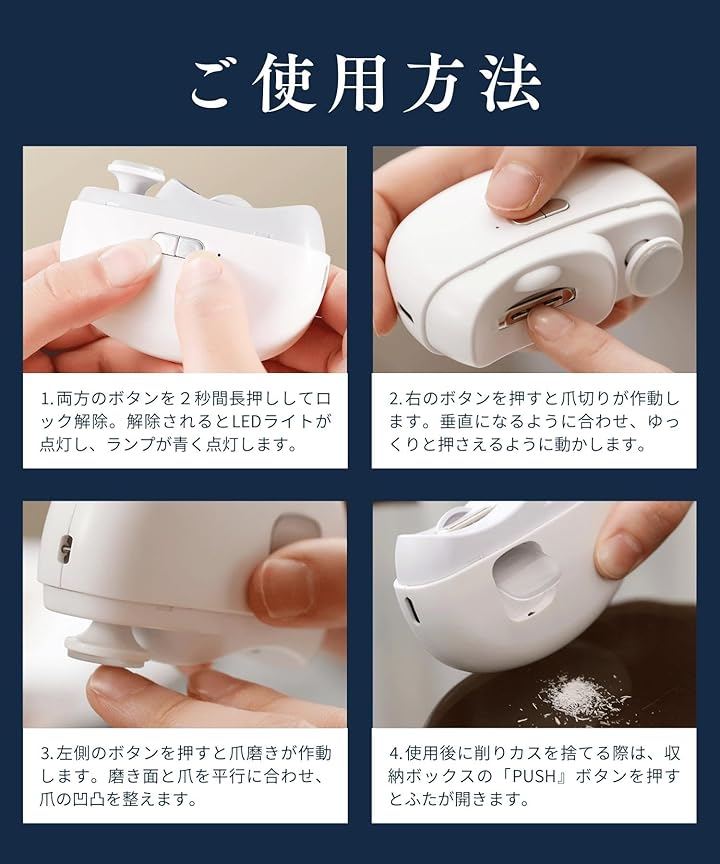 ご使用方法

1.両方のボタンを２秒間長押ししてロック解除。解除されるとLEDライトが点灯し、ランプが青く点灯します。

2.右のボタンを押すと爪切りが作動します。垂直になるように合わせ、ゆっくりと押さえるように動かします。

3.左側のボタンを押すと爪磨きが作動します。磨き面と爪を平行に合わせ、爪の凹凸を整えます。

4.使用後に削りカスを捨てる際は、収納ボックスの「PUSH』ボタンを押すとふたが開きます。