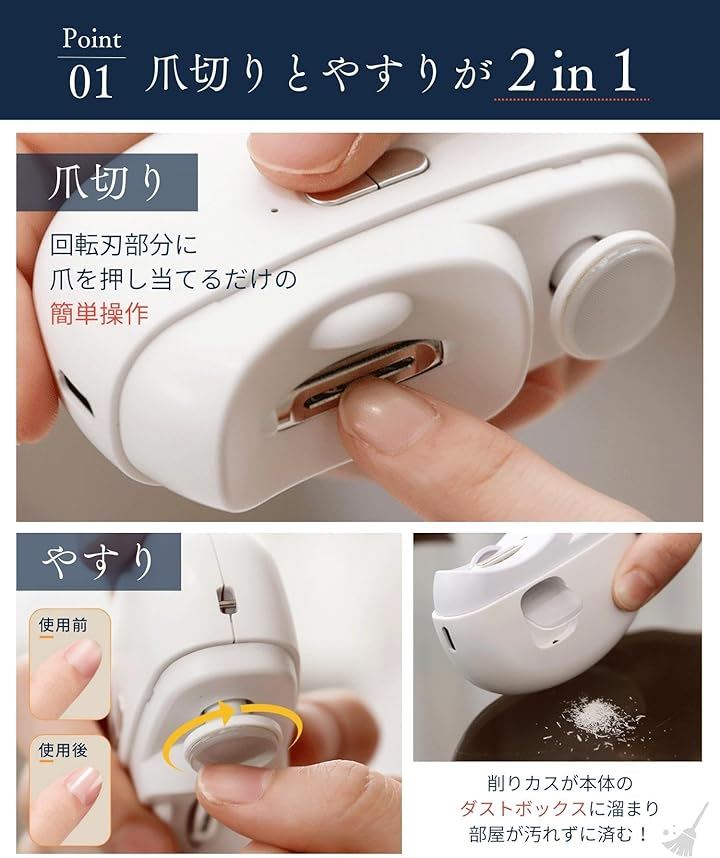 Point 01 爪切りとやすりが 2 in 1

爪切り

回転刃部分に
爪を押し当てるだけの
簡単操作

やすり

使用前

使用後

削りカスが本体の
ダストボックスに溜まり
部屋が汚れずに済む！