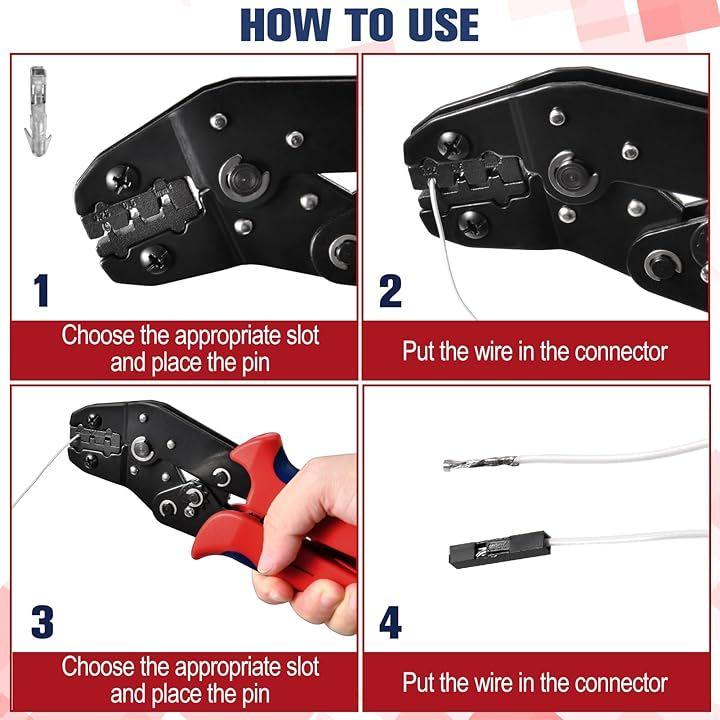 HOW TO USE

1
Choose the appropriate slot and place the pin

2
Put the wire in the connector

3
Choose the appropriate slot and place the pin

4
Put the wire in the connector