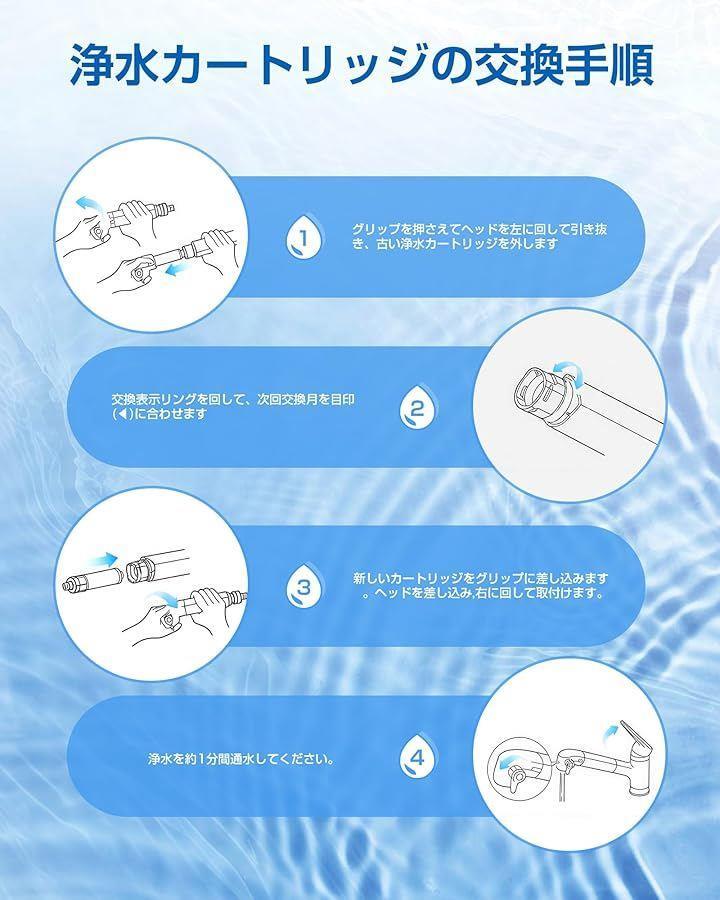 浄水カートリッジの交換手順

1

グリップを押さえてヘッドを左に回して引き抜き、古い浄水カートリッジを外します

交換表示リングを回して、次回交換月を目印(◀)に合わせます

2

3

新しいカートリッジをグリップに差し込みます。ヘッドを差し込み,右に回して取付けます。

浄水を約1分間通水してください。

4