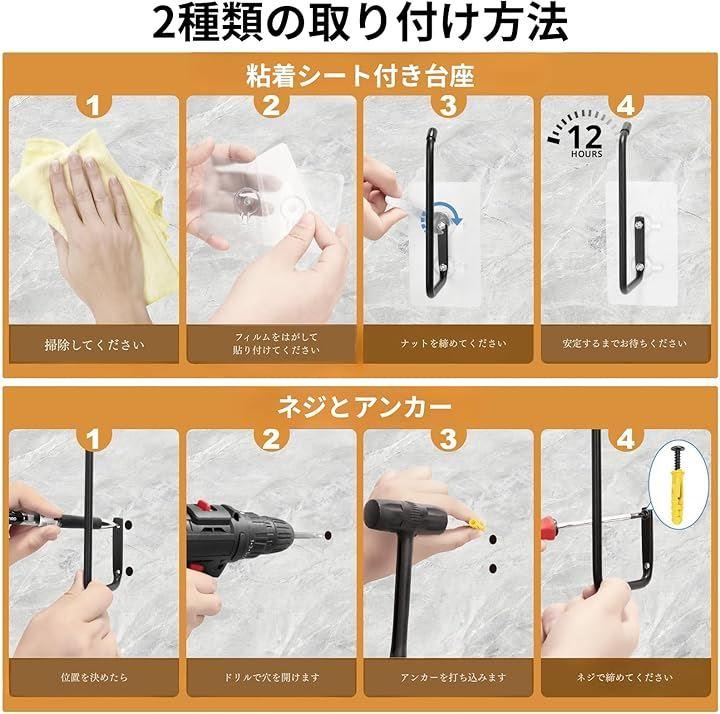 2種類の取り付け方法

粘着シート付き台座

1
掃除してください

2
フィルムをはがして貼り付けてください

3
ナットを締めてください

4
12 HOURS
安定するまでお待ちください

ネジとアンカー

1
位置を決めたら

2
ドリルで穴を開けます

3
アンカーを打ち込みます

4
ネジで締めてください