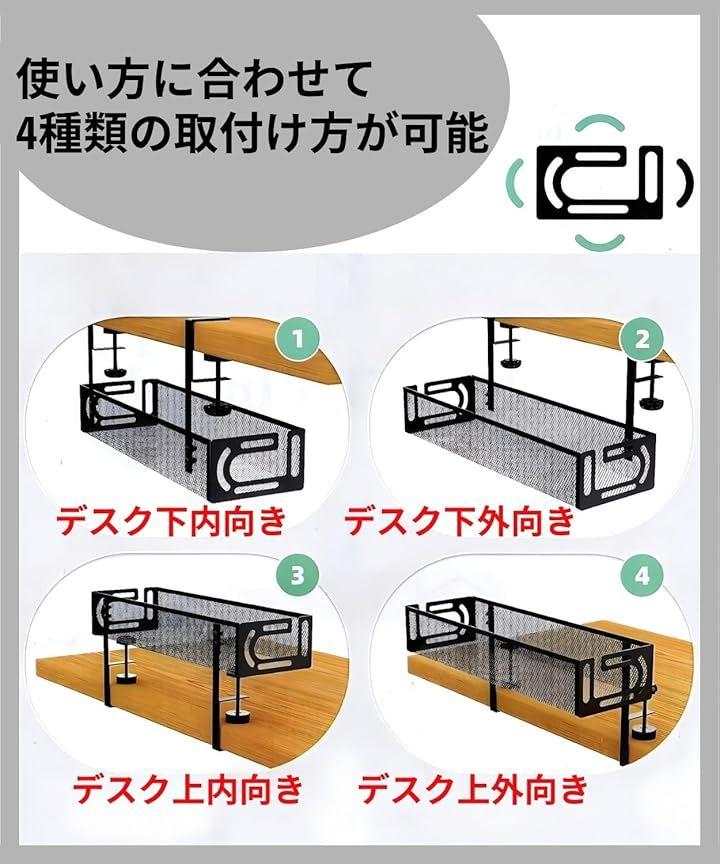 使い方に合わせて
4種類の取付け方が可能

1
デスク下内向き

2
デスク下外向き

3
デスク上内向き

4
デスク上外向き