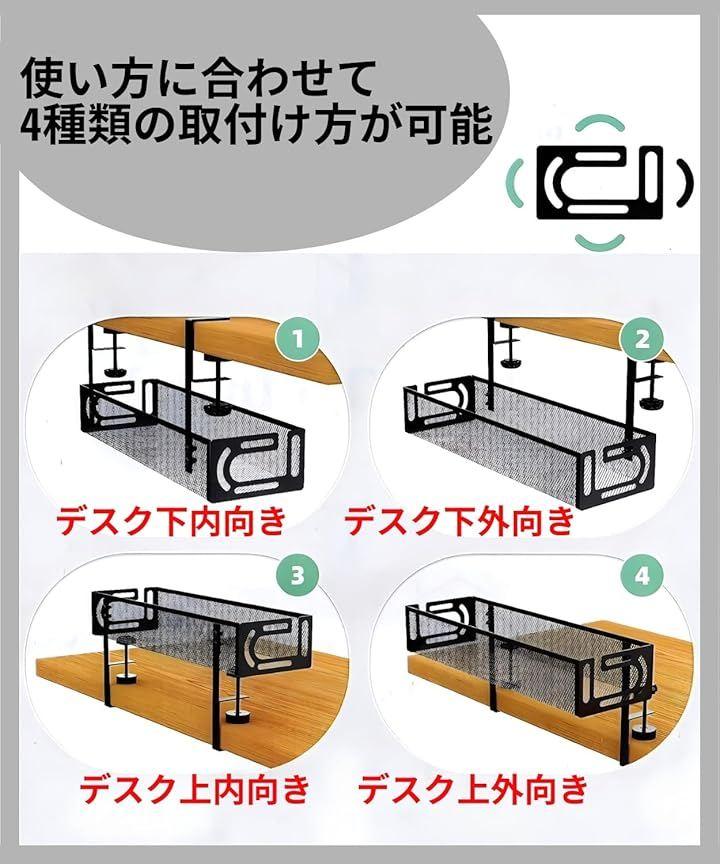 使い方に合わせて
4種類の取付け方が可能

1
デスク下内向き

2
デスク下外向き

3
デスク上内向き

4
デスク上外向き