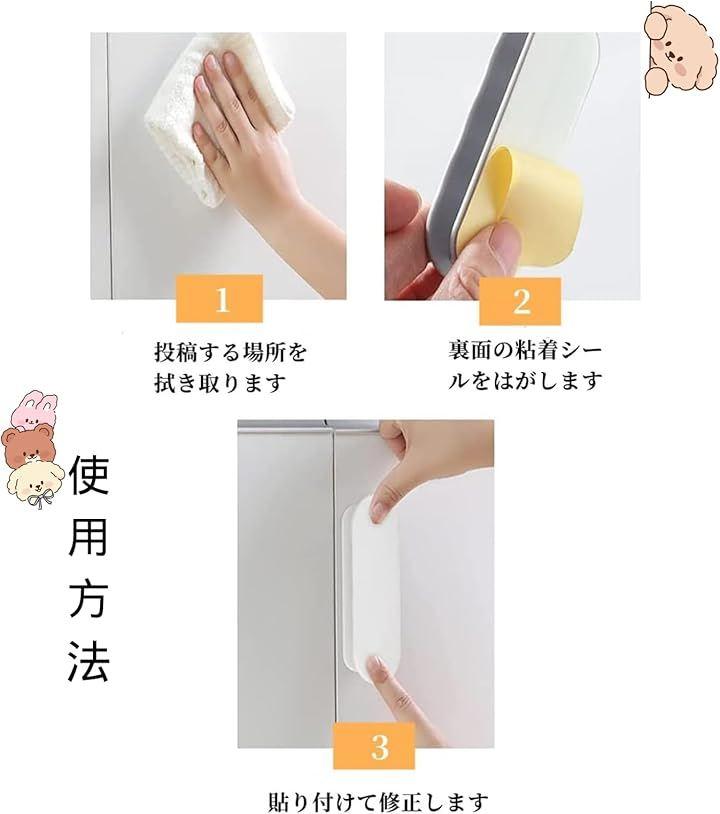 1

投稿する場所を拭き取ります

2

裏面の粘着シールをはがします

使用方法

3

貼り付けて修正します