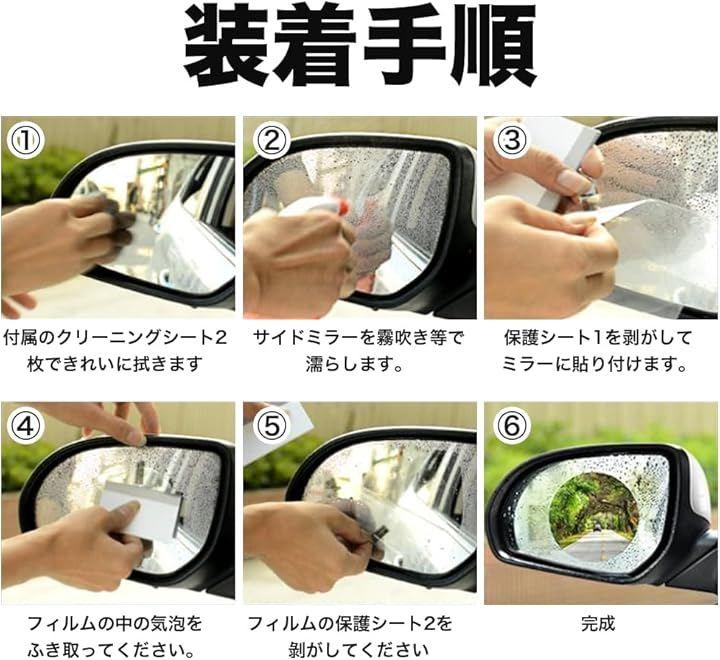 装着手順

①

付属のクリーニングシート2枚できれいに拭きます

②

サイドミラーを霧吹き等で濡らします。

③

保護シート1を剥がしてミラーに貼り付けます。

④

フィルムの中の気泡をふき取ってください。

⑤

フィルムの保護シート2を剥がしてください

⑥

完成