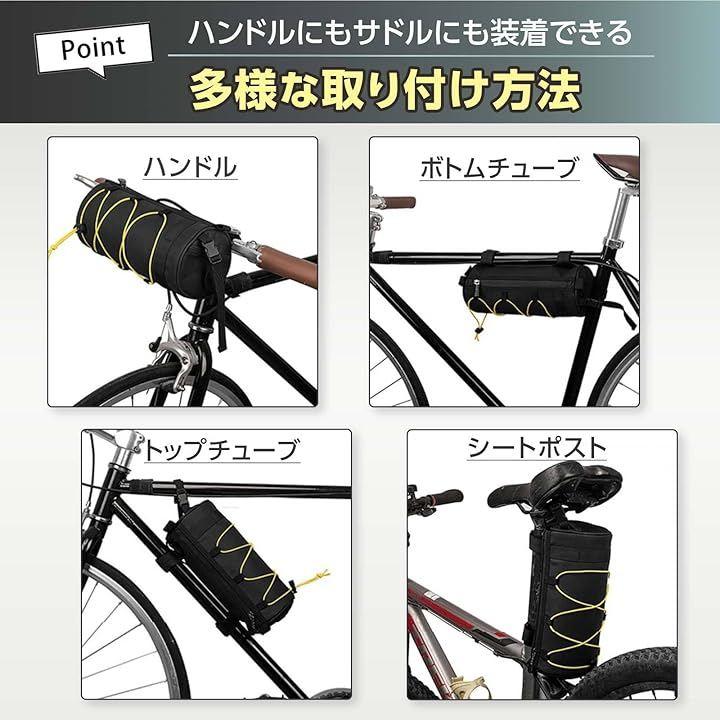 Point

ハンドルにもサドルにも装着できる

多様な取り付け方法

ハンドル

ボトムチューブ

トップチューブ

シートポスト