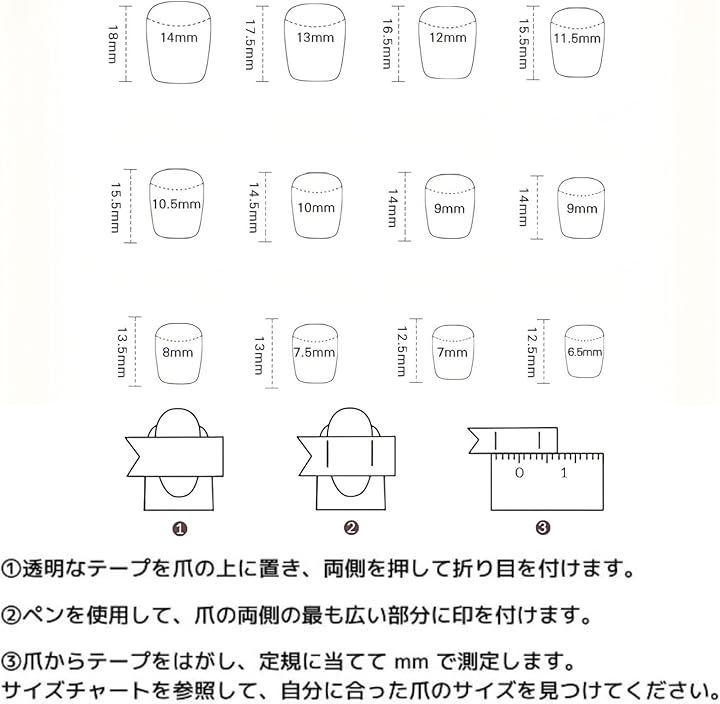 18mm 14mm
17.5mm 13mm
16.5mm 12mm
15.5mm 11.5mm

15.5mm 10.5mm
14.5mm 10mm
14mm 9mm
14mm 9mm

13.5mm 8mm
13mm 7.5mm
12.5mm 7mm
12.5mm 6.5mm

0 1

❶ ❷ ❸

①透明なテープを爪の上に置き、両側を押して折り目を付けます。

②ペンを使用して、爪の両側の最も広い部分に印を付けます。

③爪からテープをはがし、定規に当てて mm で測定します。
サイズチャートを参照して、自分に合った爪のサイズを見つけてください。