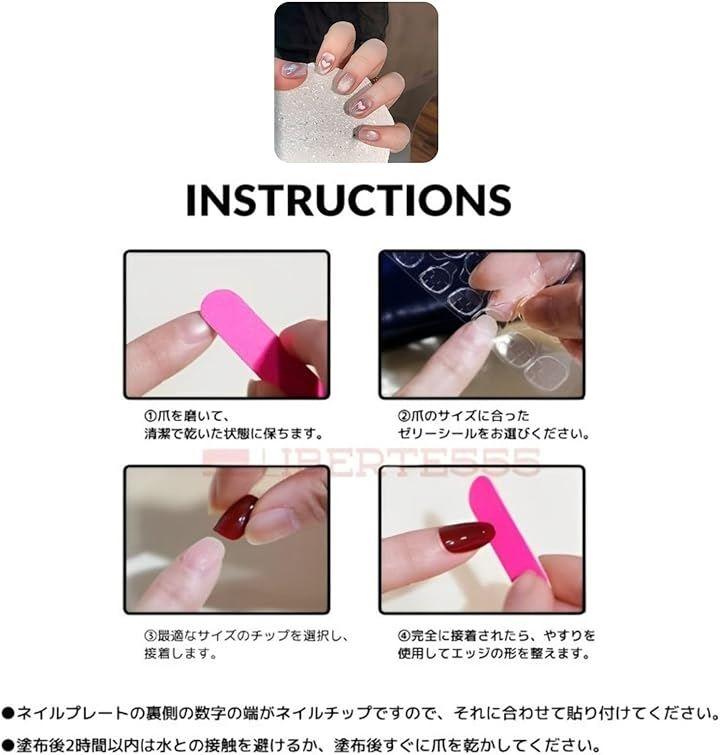 INSTRUCTIONS

①爪を磨いて、清潔で乾いた状態に保ちます。

②爪のサイズに合ったゼリーシールをお選びください。

LIBERTE555

③最適なサイズのチップを選択し、接着します。

④完全に接着されたら、やすりを使用してエッジの形を整えます。

●ネイルプレートの裏側の数字の端がネイルチップですので、それに合わせて貼り付けてください。

●塗布後2時間以内は水との接触を避けるか、塗布後すぐに爪を乾かしてください。