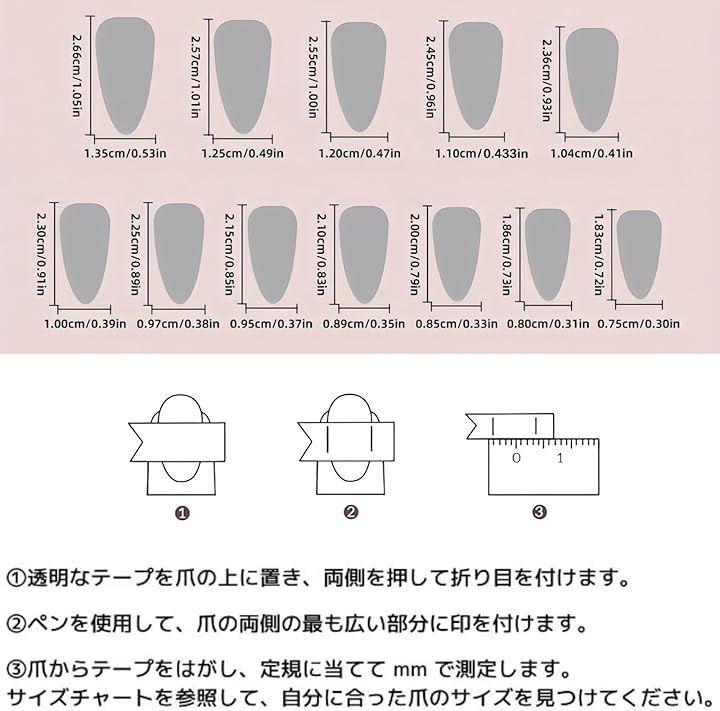 2.66cm/1.05in
1.35cm/0.53in
2.57cm/1.01in
1.25cm/0.49in
2.55cm/1.00in
1.20cm/0.47in
2.45cm/0.96in
1.10cm/0.433in
2.36cm/0.93in
1.04cm/0.41in

2.30cm/0.91in
1.00cm/0.39in
2.25cm/0.89in
0.97cm/0.38in
2.15cm/0.85in
0.95cm/0.37in
2.10cm/0.83in
0.89cm/0.35in
2.00cm/0.79in
0.85cm/0.33in
1.86cm/0.73in
0.80cm/0.31in
1.83cm/0.72in
0.75cm/0.30in

0 1

❶ ❷ ❸

①透明なテープを爪の上に置き、両側を押して折り目を付けます。

②ペンを使用して、爪の両側の最も広い部分に印を付けます。

③爪からテープをはがし、定規に当てて mm で測定します。
サイズチャートを参照して、自分に合った爪のサイズを見つけてください。