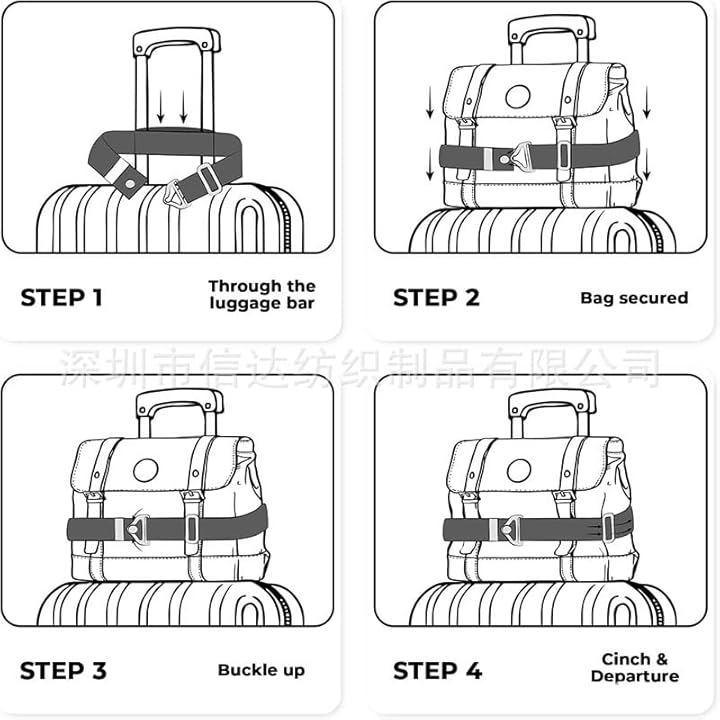 STEP 1

Through the luggage bar

STEP 2

Bag secured

深圳市信达纺织制品有限公司

STEP 3

Buckle up

STEP 4

Cinch & Departure