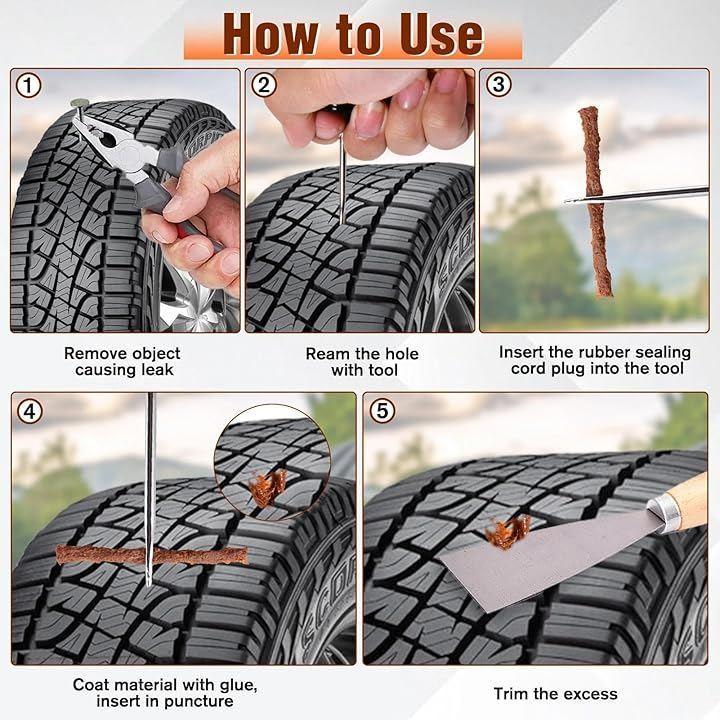 How to Use

1

Remove object causing leak

2

Ream the hole with tool

3

Insert the rubber sealing cord plug into the tool

4

Coat material with glue, insert in puncture

5

Trim the excess