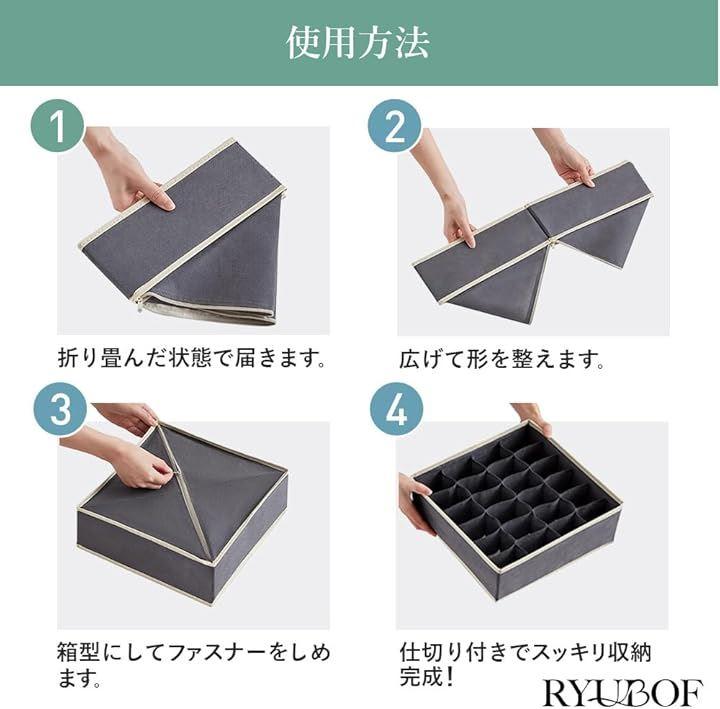 使用方法

1

折り畳んだ状態で届きます。

2

広げて形を整えます。

3

箱型にしてファスナーをしめます。

4

仕切り付きでスッキリ収納完成！

RYUBOF