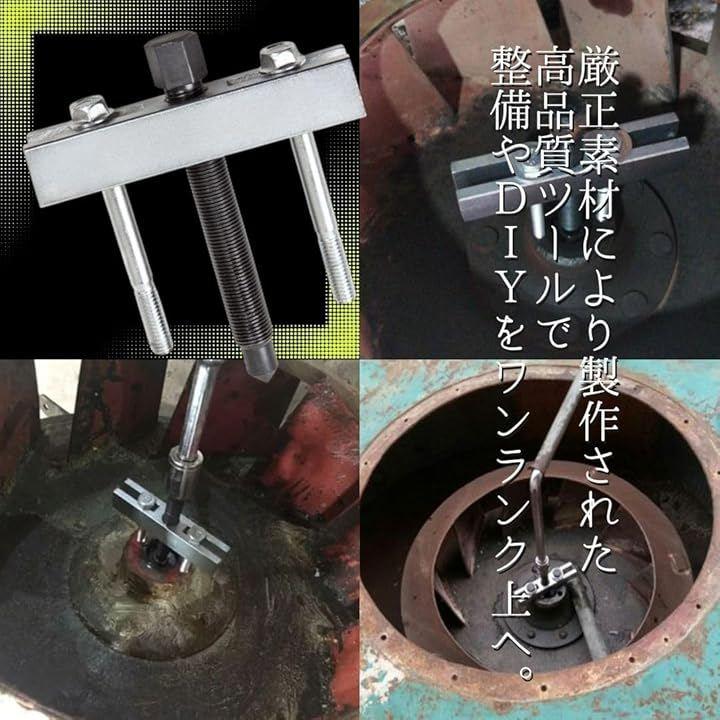 厳正素材により製作された
高品質ツールで
整備やDIYをワンランク上へ。