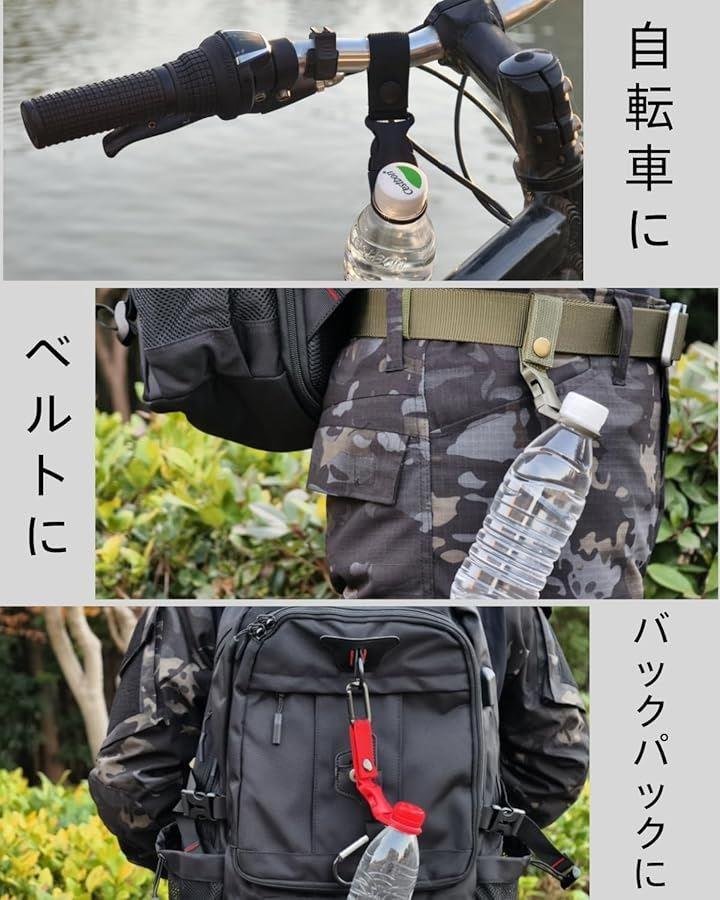 自転車に

ベルトに

バックパックに