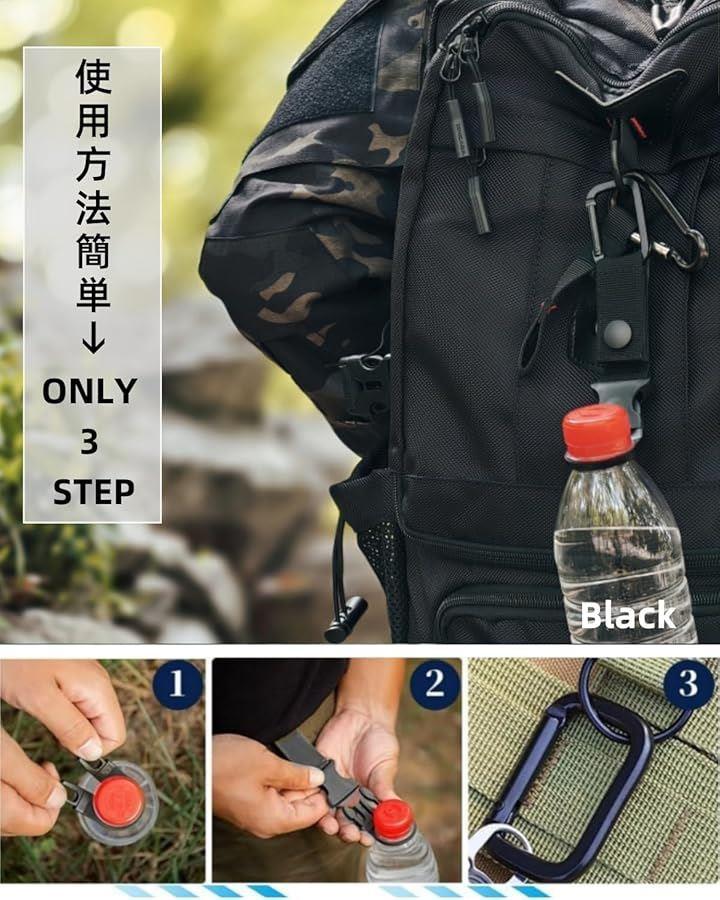 使用方法簡単↓
ONLY
3
STEP

Black

1

2

3