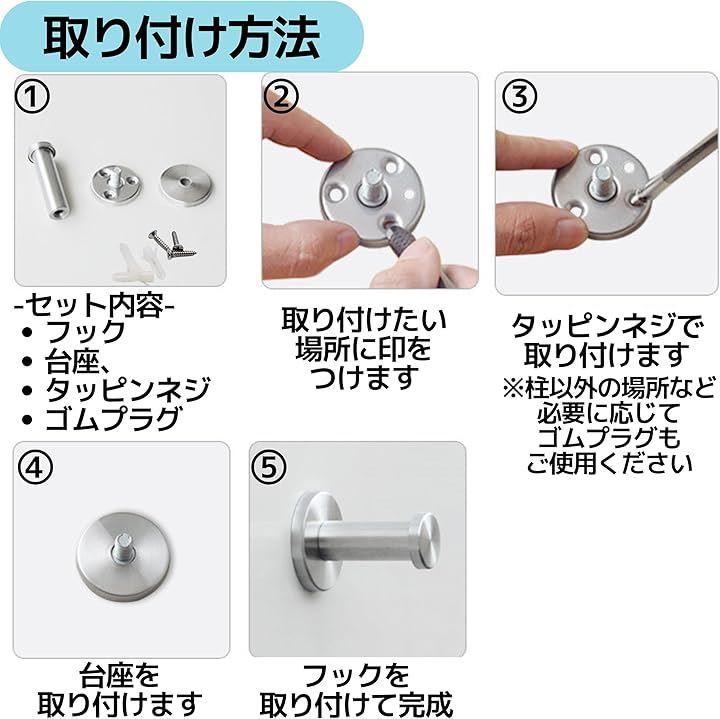 取り付け方法

①

-セット内容-
• フック
• 台座、
• タッピンネジ
• ゴムプラグ

②

取り付けたい場所に印をつけます

③

タッピンネジで取り付けます
※柱以外の場所など必要に応じてゴムプラグもご使用ください

④

台座を取り付けます

⑤

フックを取り付けて完成