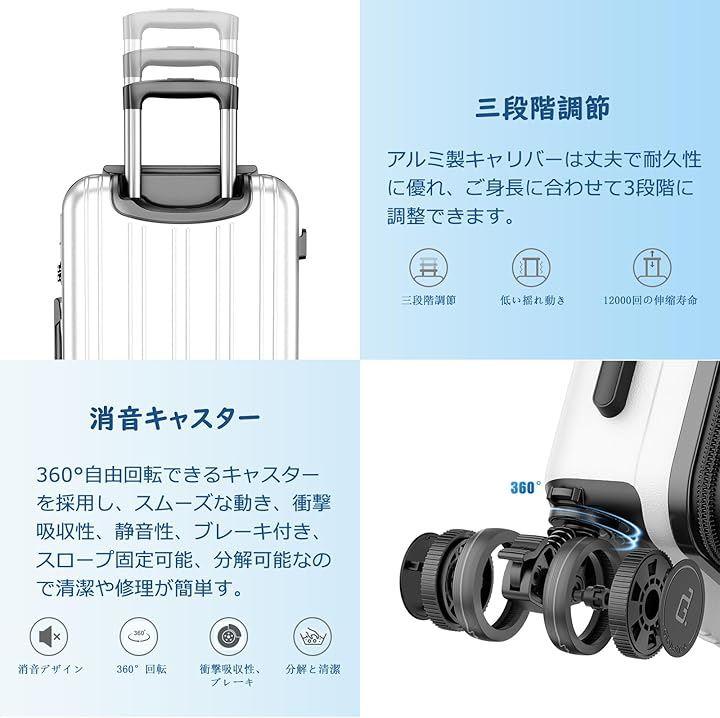 三段階調節

アルミ製キャリバーは丈夫で耐久性に優れ、ご身長に合わせて3段階に調整できます。

三段階調節

低い揺れ動き

12000回の伸縮寿命

消音キャスター

360°自由回転できるキャスターを採用し、スムーズな動き、衝撃吸収性、静音性、ブレーキ付き、スロープ固定可能、分解可能なので清潔や修理が簡単す。

360°

消音デザイン

360° 回転

衝撃吸収性、ブレーキ

分解と清潔

360°