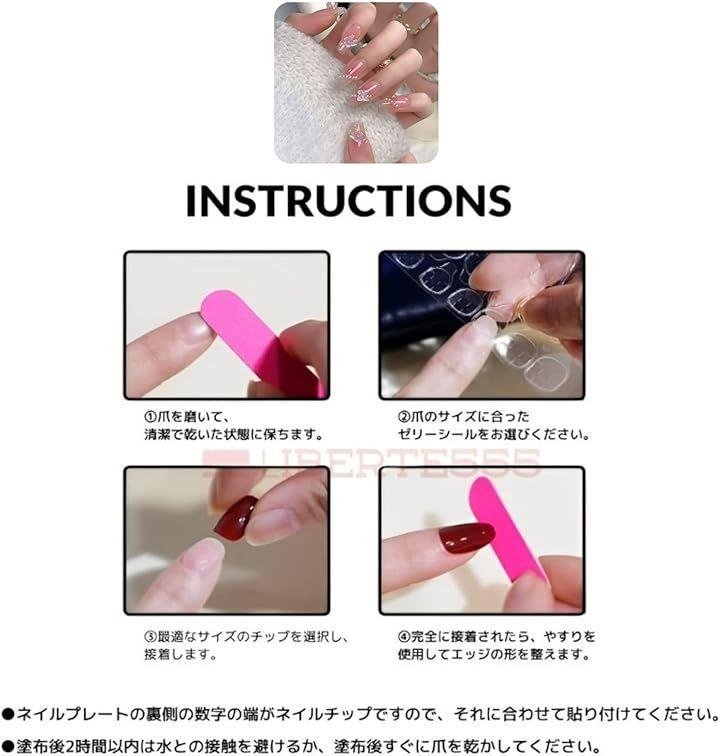 INSTRUCTIONS

①爪を磨いて、清潔で乾いた状態に保ちます。

②爪のサイズに合ったゼリーシールをお選びください。

LIBERTE555

③最適なサイズのチップを選択し、接着します。

④完全に接着されたら、やすりを使用してエッジの形を整えます。

●ネイルプレートの裏側の数字の端がネイルチップですので、それに合わせて貼り付けてください。

●塗布後2時間以内は水との接触を避けるか、塗布後すぐに爪を乾かしてください。