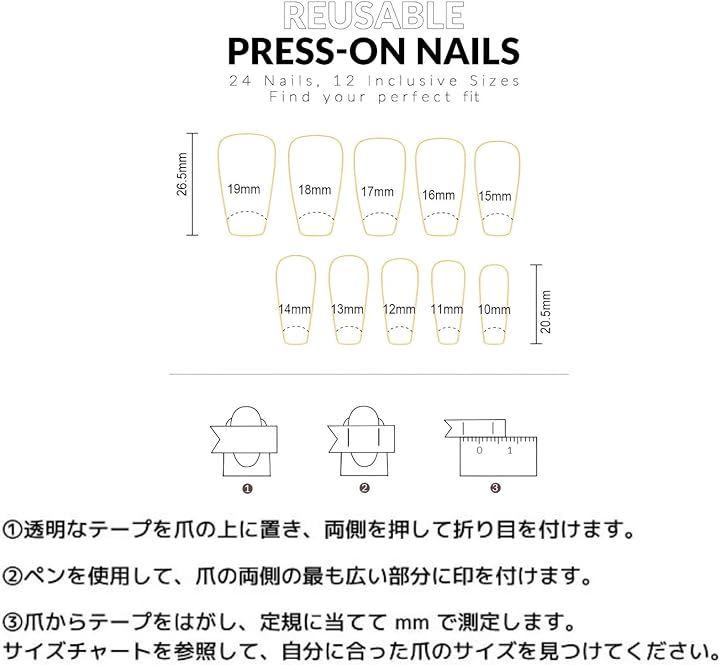 REUSABLE
PRESS-ON NAILS
24 Nails, 12 Inclusive Sizes
Find your perfect fit

26.5mm
19mm 18mm 17mm 16mm 15mm

14mm 13mm 12mm 11mm 10mm
20.5mm

0 1

❶ ❷ ❸

①透明なテープを爪の上に置き、両側を押して折り目を付けます。

②ペンを使用して、爪の両側の最も広い部分に印を付けます。

③爪からテープをはがし、定規に当てて mm で測定します。
サイズチャートを参照して、自分に合った爪のサイズを見つけてください。