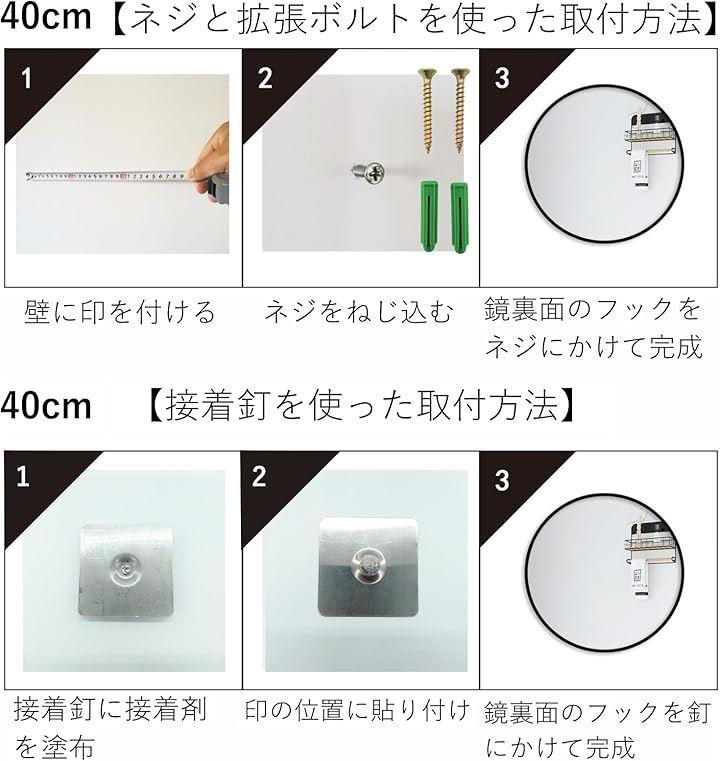 40cm【ネジと拡張ボルトを使った取付方法】

1

2

3

壁に印を付ける

ネジをねじ込む

鏡裏面のフックをネジにかけて完成

40cm　【接着釘を使った取付方法】

1

2

3

接着釘に接着剤を塗布

印の位置に貼り付け

鏡裏面のフックを釘にかけて完成