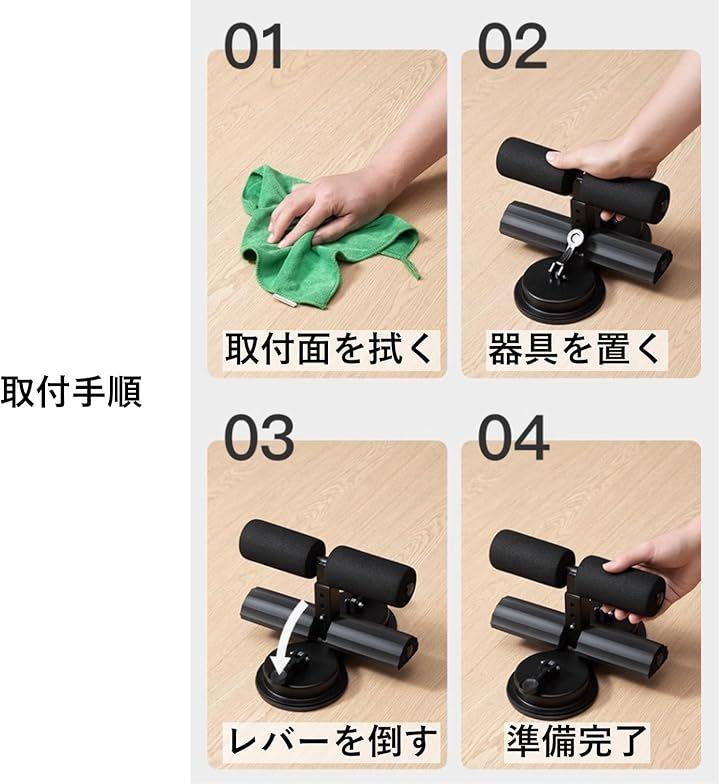 取付手順

01

取付面を拭く

02

器具を置く

03

レバーを倒す

04

準備完了