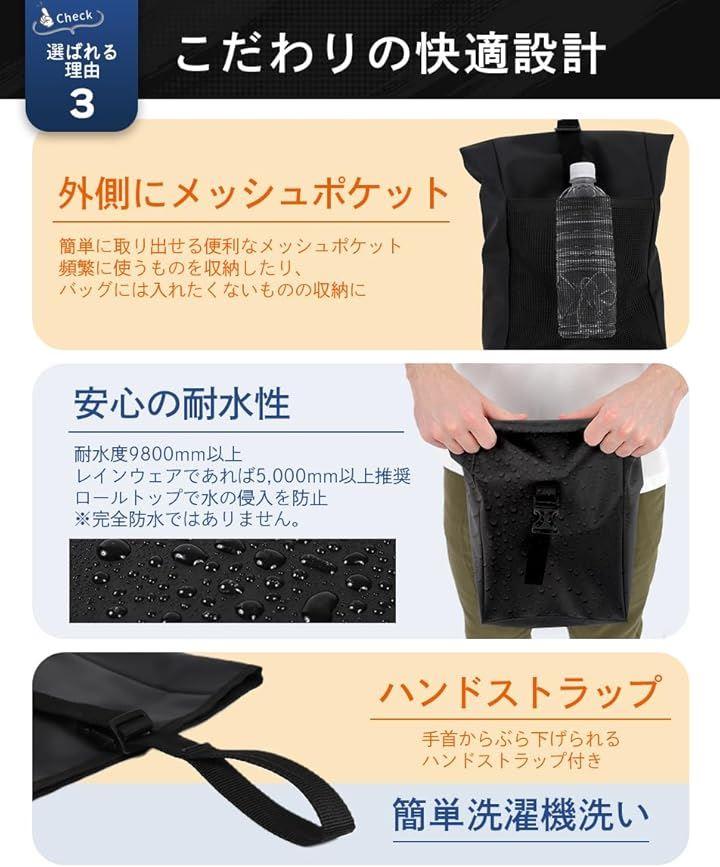 Check
選ばれる理由
3

こだわりの快適設計

外側にメッシュポケット

簡単に取り出せる便利なメッシュポケット
頻繁に使うものを収納したり、
バッグには入れたくないものの収納に

安心の耐水性

耐水度9800mm以上
レインウェアであれば5,000mm以上推奨
ロールトップで水の侵入を防止
※完全防水ではありません。

ハンドストラップ

手首からぶら下げられる
ハンドストラップ付き

簡単洗濯機洗い