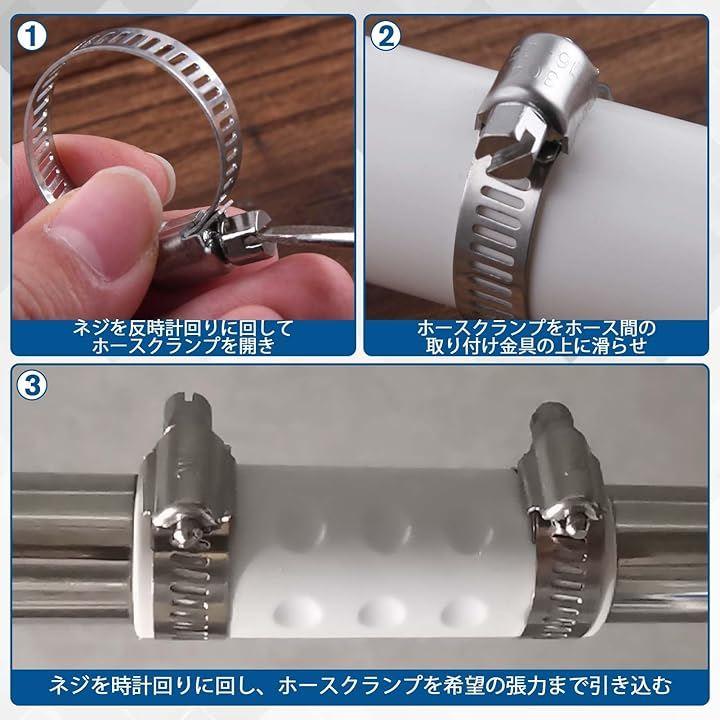 1

ネジを反時計回りに回して
ホースクランプを開き

2

ホースクランプをホース間の
取り付け金具の上に滑らせ

3

ネジを時計回りに回し、ホースクランプを希望の張力まで引き込む