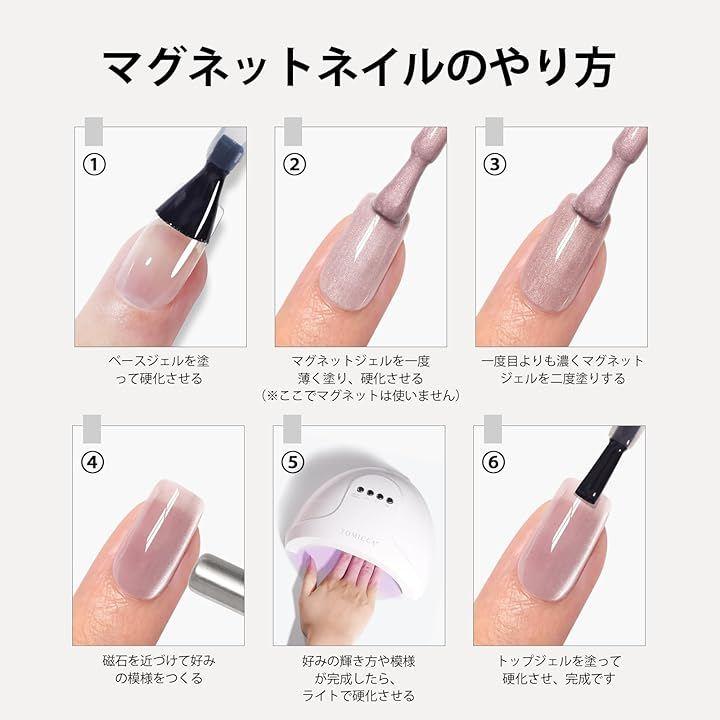 マグネットネイルのやり方

①

ベースジェルを塗って硬化させる

②

マグネットジェルを一度薄く塗り、硬化させる
（※ここでマグネットは使いません）

③

一度目よりも濃くマグネットジェルを二度塗りする

④

磁石を近づけて好みの模様をつくる

⑤

TOMICCA

好みの輝き方や模様が完成したら、ライトで硬化させる

⑥

トップジェルを塗って硬化させ、完成です