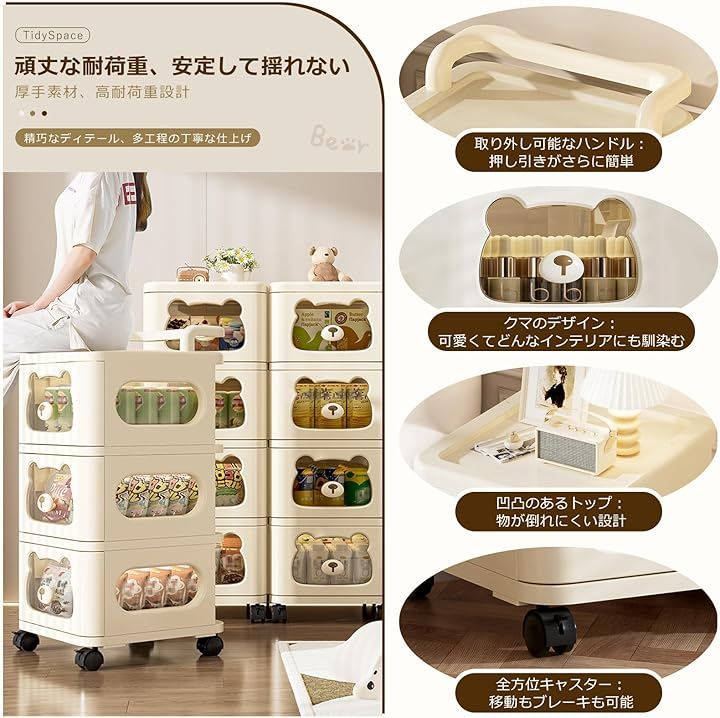 TidySpace

頑丈な耐荷重、安定して揺れない

厚手素材、高耐荷重設計

精巧なディテール、多工程の丁寧な仕上げ

Bear

取り外し可能なハンドル：
押し引きがさらに簡単

クマのデザイン：
可愛くてどんなインテリアにも馴染む

凹凸のあるトップ：
物が倒れにくい設計

全方位キャスター：
移動もブレーキも可能