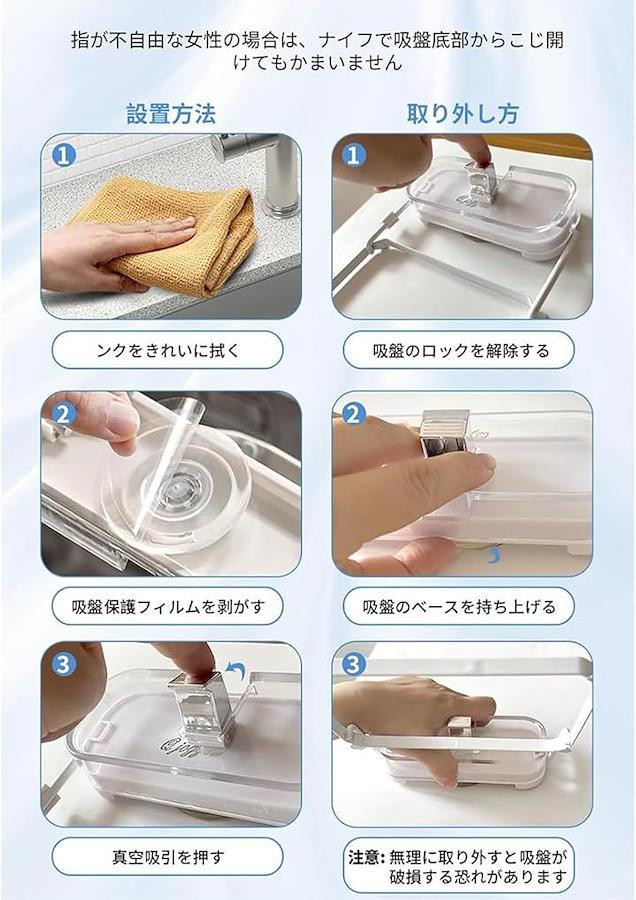 指が不自由な女性の場合は、ナイフで吸盤底部からこじ開けてもかまいません

設置方法

1

ンクをきれいに拭く

2

吸盤保護フィルムを剥がす

3

真空吸引を押す

取り外し方

1

吸盤のロックを解除する

2

吸盤のベースを持ち上げる

3

注意: 無理に取り外すと吸盤が破損する恐れがあります