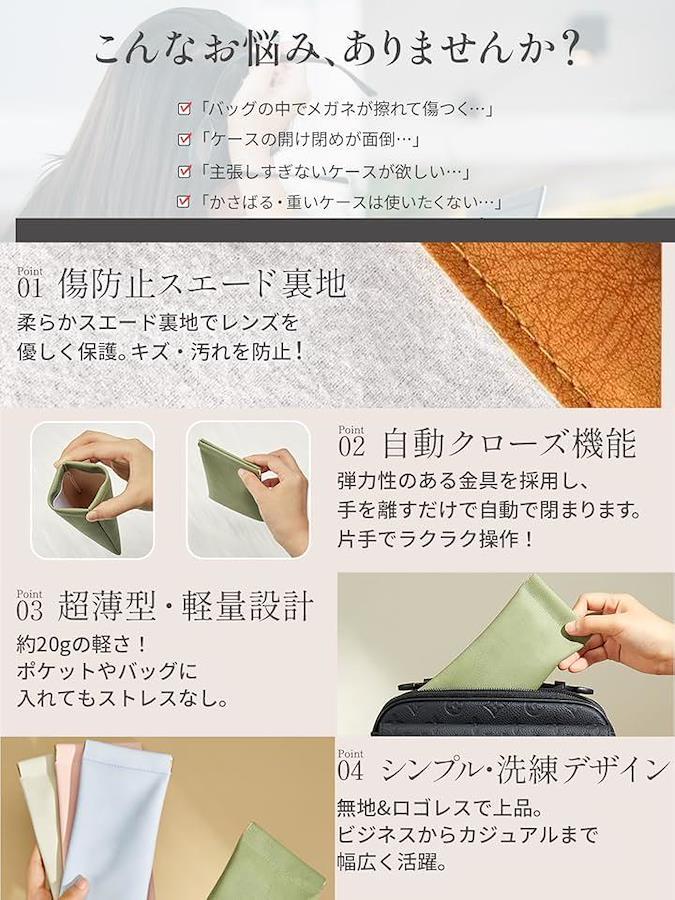 こんなお悩み、ありませんか？

「バッグの中でメガネが擦れて傷つく…」
「ケースの開け閉めが面倒…」
「主張しすぎないケースが欲しい…」
「かさばる・重いケースは使いたくない…」

Point 01 傷防止スエード裏地

柔らかスエード裏地でレンズを優しく保護。キズ・汚れを防止！

Point 02 自動クローズ機能

弾力性のある金具を採用し、手を離すだけで自動で閉まります。片手でラクラク操作！

Point 03 超薄型・軽量設計

約20gの軽さ！ポケットやバッグに入れてもストレスなし。

Point 04 シンプル・洗練デザイン

無地&ロゴレスで上品。ビジネスからカジュアルまで幅広く活躍。